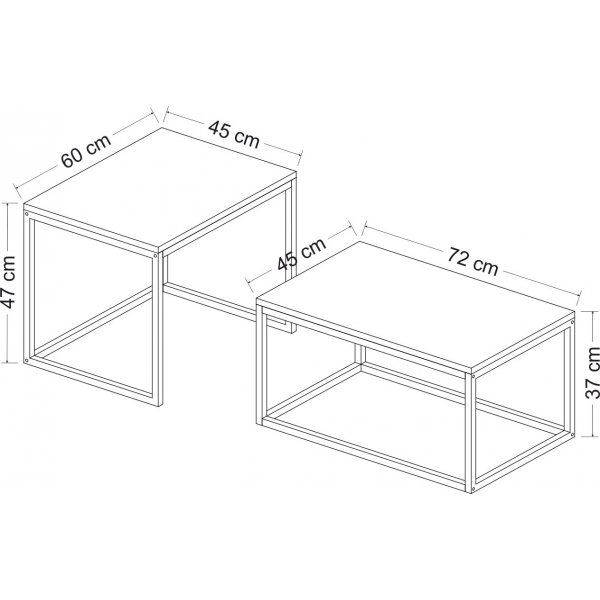 60 cm
45 cm
47 cm
45 cm
72 cm
37 cm