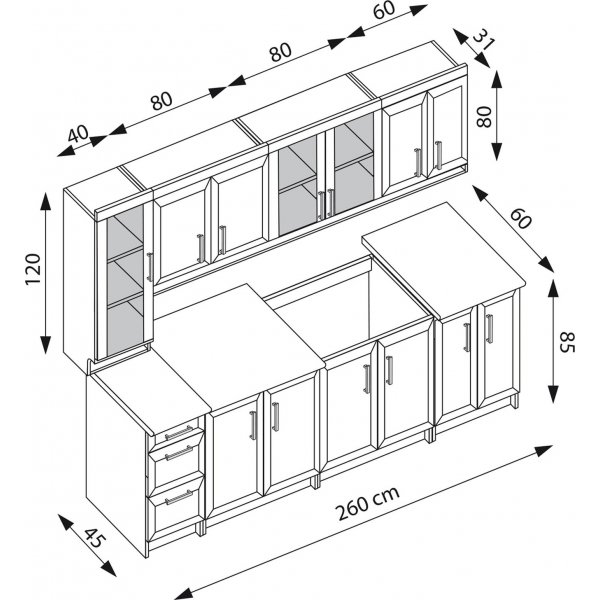 40
80
80
60
31
80
120
60
85
45
260 cm