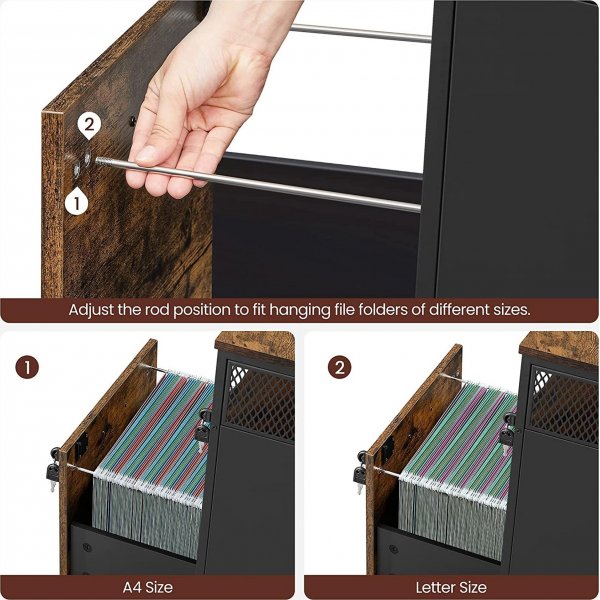 2

1

Adjust the rod position to fit hanging file folders of different sizes.

1

A4 Size

2

Letter Size