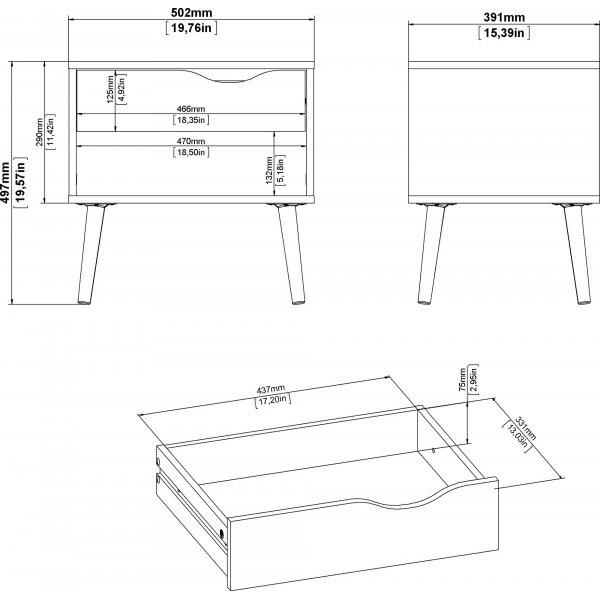 502mm
[19,76in]

391mm
[15,39in]

497mm
[19,57in]

290mm
[11,42in]

125mm
[4,92in]

466mm
[18,35in]

470mm
[18,50in]

132mm
[5,18in]

437mm
[17,20in]

75mm
[2,95in]

331mm
[13,03in]